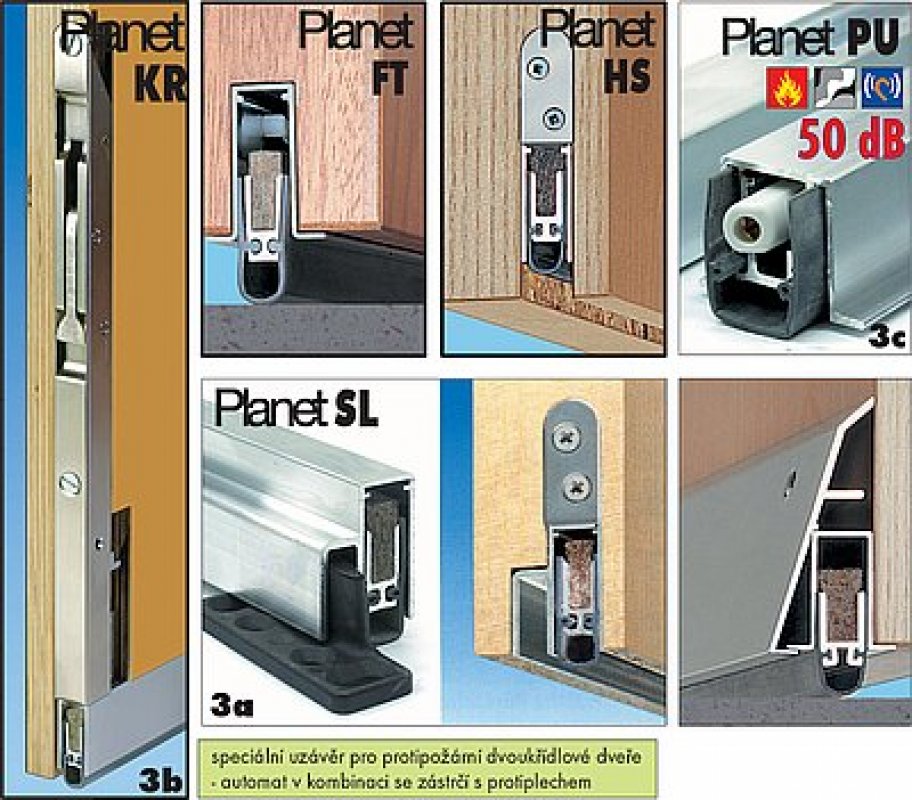 Planet KR

3b

Planet FT

Planet HS

Planet PU

50 dB

3c

Planet SL

3a

speciální uzávěr pro protipožární dvoukřídlové dveře
- automat v kombinaci se zástrčí s protiplechem