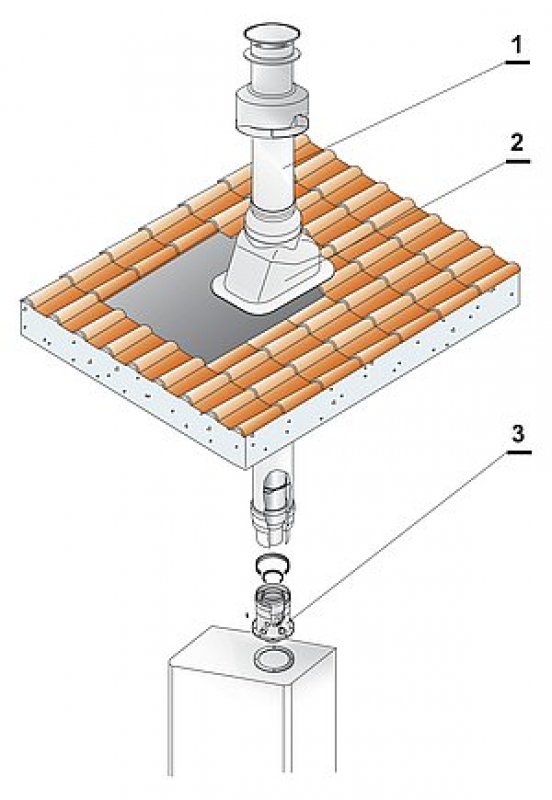 1
2
3