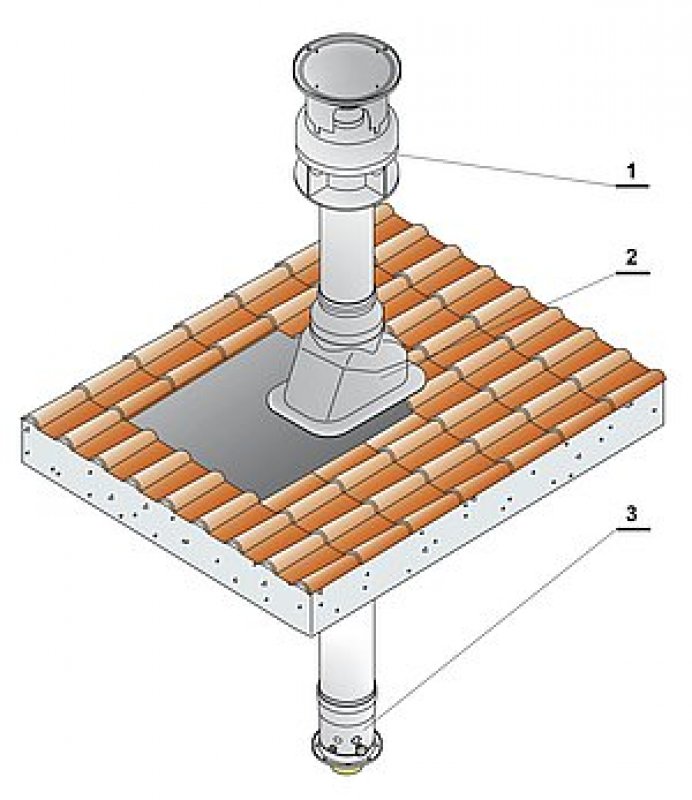 1
2
3