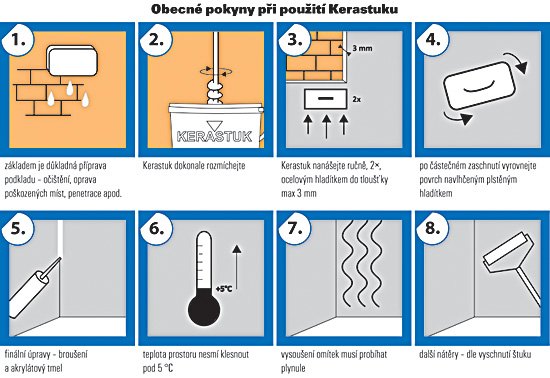 Obecné pokyny při použití Kerastuku

1.

základem je důkladná příprava podkladu – očištění, oprava poškozených míst, penetrace apod.

2.

KERASTUK

Kerastuk dokonale rozmíchejte

3.

3 mm

2x

Kerastuk nanášejte ručně, 2×, ocelovým hladítkem do tloušťky max 3 mm

4.

po částečném zaschnutí vyrovnejte povrch navlhčeným plstěným hladítkem

5.

finální úpravy – broušení a akrylátový tmel

6.

+5°C

teplota prostoru nesmí klesnout pod 5 °C

7.

vysoušení omítek musí probíhat plynule

8.

další nátěry – dle vyschnutí štuku