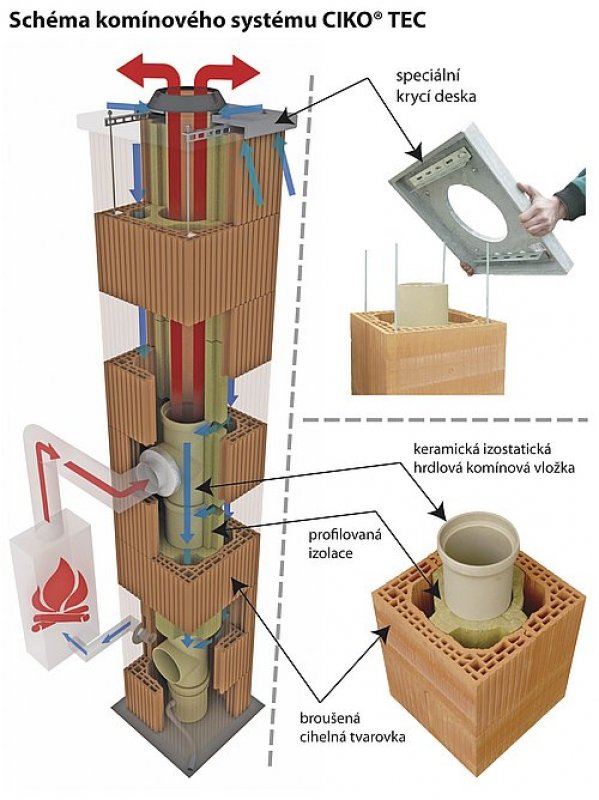 Schéma komínového systému CIKO® TEC

speciální krycí deska

keramická izostatická hrdlová komínová vložka

profilovaná izolace

broušená cihelná tvarovka