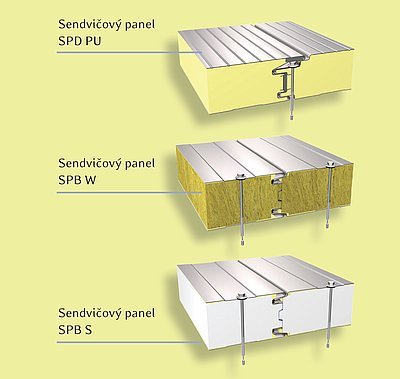 Sendvičový panel
SPD PU

Sendvičový panel
SPB W

Sendvičový panel
SPB S