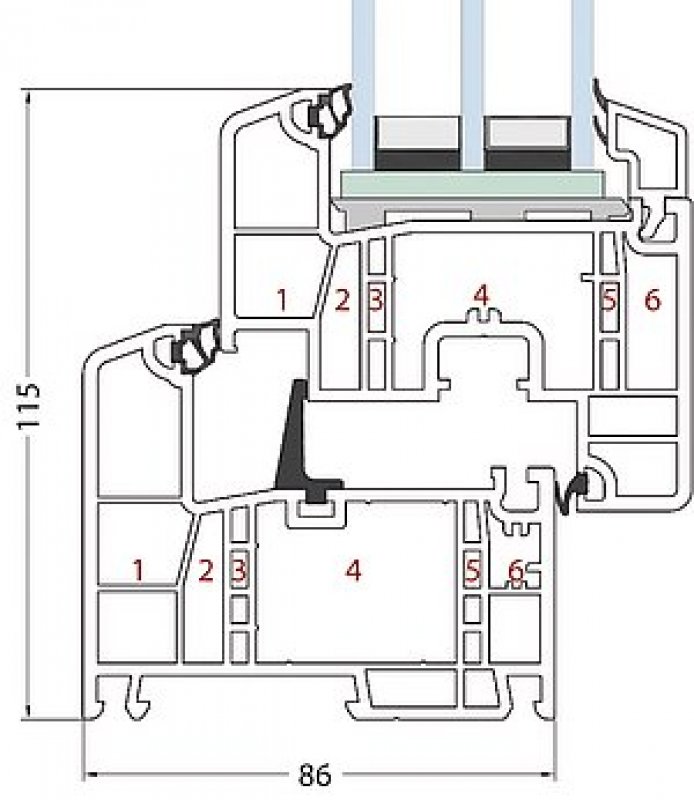 115

1 2 3 4 5 6

1 2 3 4 5 6

86