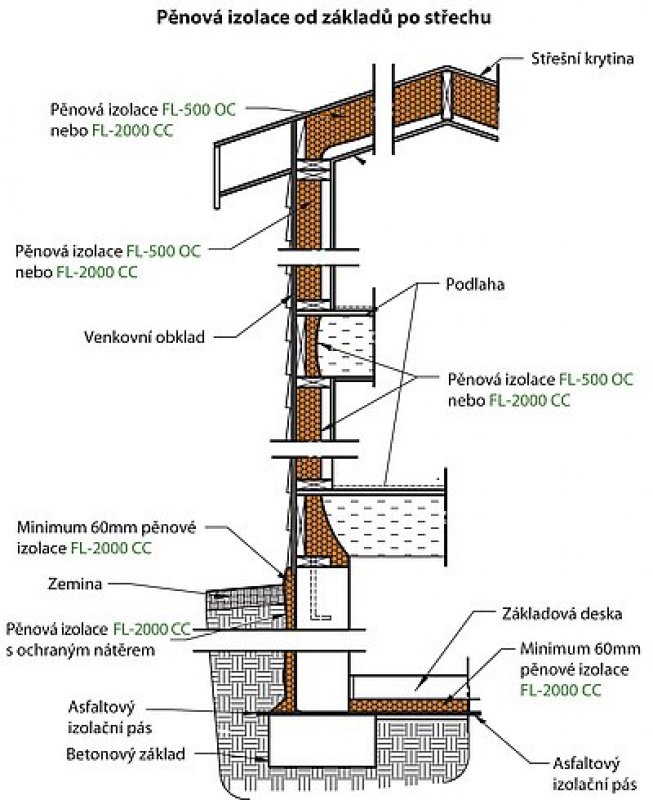 Pěnová izolace od základů po střechu

Střešní krytina

Pěnová izolace FL-500 OC nebo FL-2000 CC

Pěnová izolace FL-500 OC nebo FL-2000 CC

Podlaha

Venkovní obklad

Pěnová izolace FL-500 OC nebo FL-2000 CC

Minimum 60mm pěnové izolace FL-2000 CC

Zemina

Pěnová izolace FL-2000 CC s ochraným nátěrem

Základová deska

Minimum 60mm pěnové izolace FL-2000 CC

Asfaltový izolační pás

Betonový základ

Asfaltový izolační pás