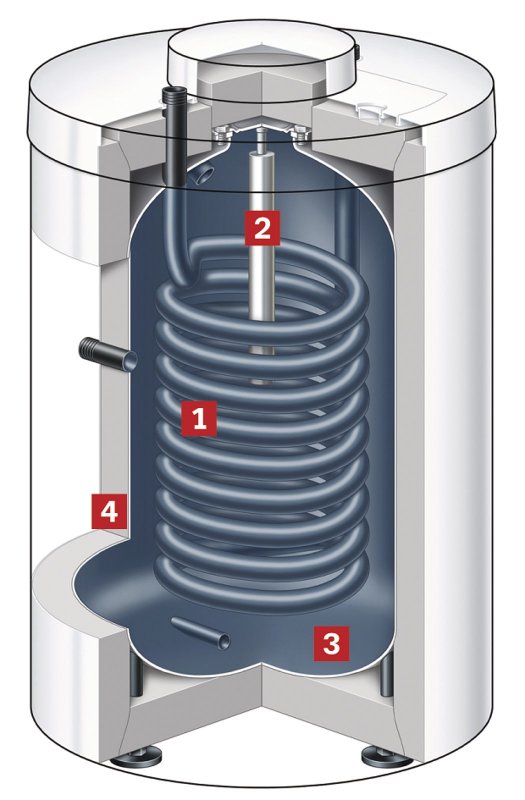 2
1
4
3