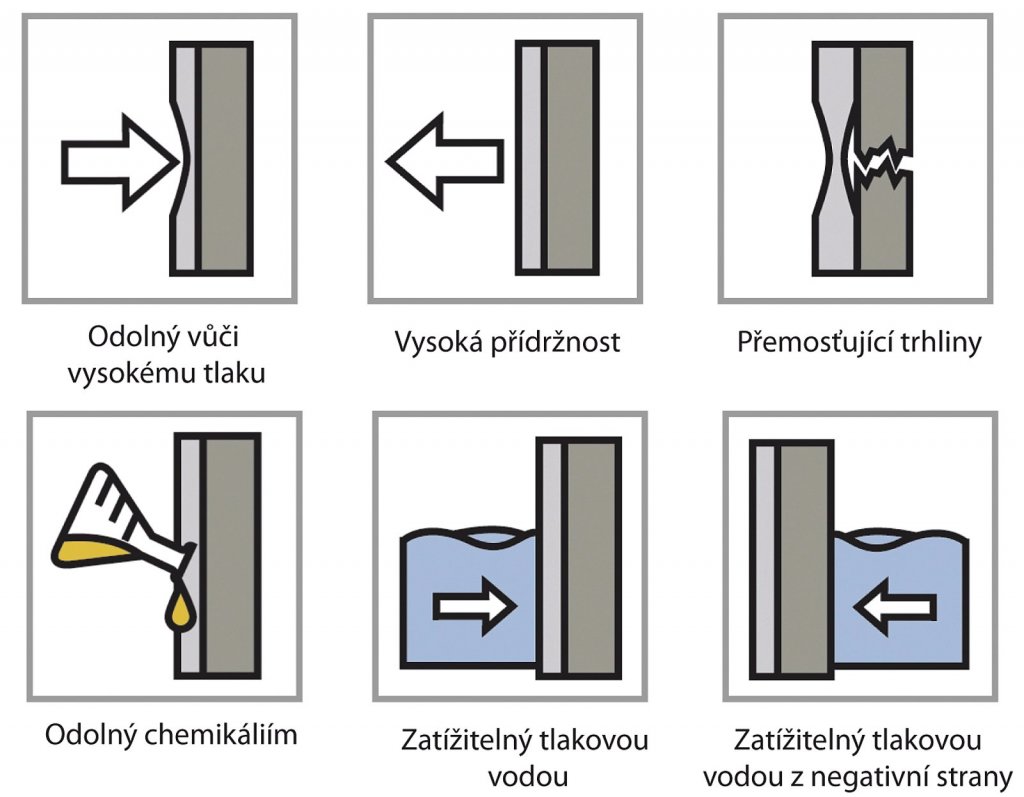 Odolný vůči vysokému tlaku

Vysoká přídržnost

Přemosťující trhliny

Odolný chemikáliím

Zatížitelný tlakovou vodou

Zatížitelný tlakovou vodou z negativní strany