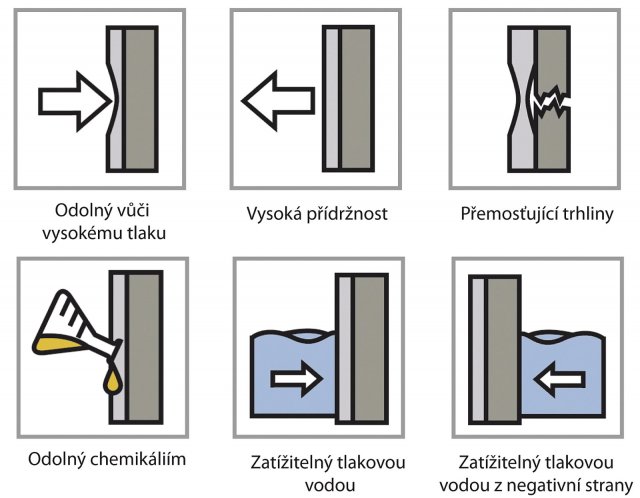 Odolný vůči vysokému tlaku

Vysoká přídržnost

Přemosťující trhliny

Odolný chemikáliím

Zatížitelný tlakovou vodou

Zatížitelný tlakovou vodou z negativní strany