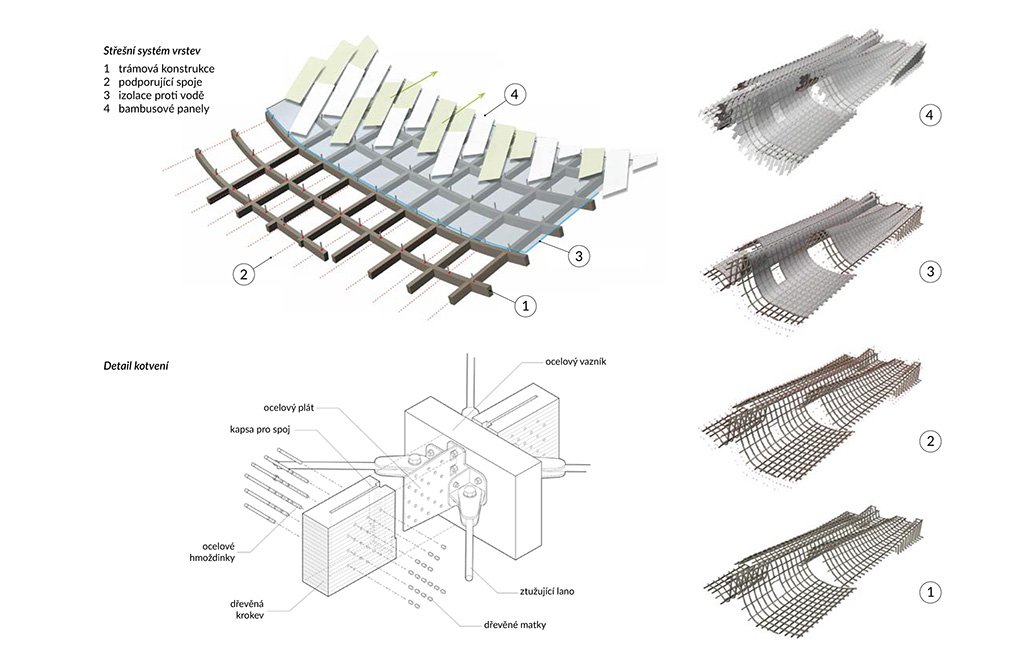 Střešní systém vrstev
1 trámová konstrukce
2 podporující spoje
3 izolace proti vodě
4 bambusové panely

4
3
2
1

4
3
2
1

Detail kotvení

ocelový vazník
ocelový plát
kapsa pro spoj
ocelové hmoždinky
dřevěná krokev
ztužující lano
dřevěné matky