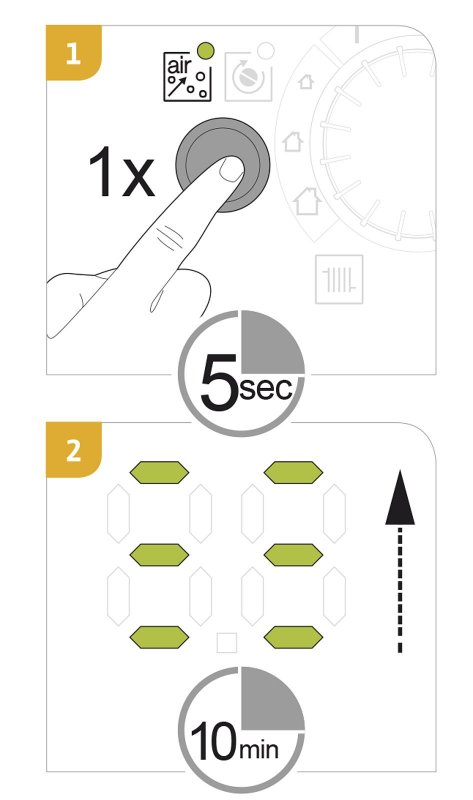 1

air

1x

5sec

2

10min